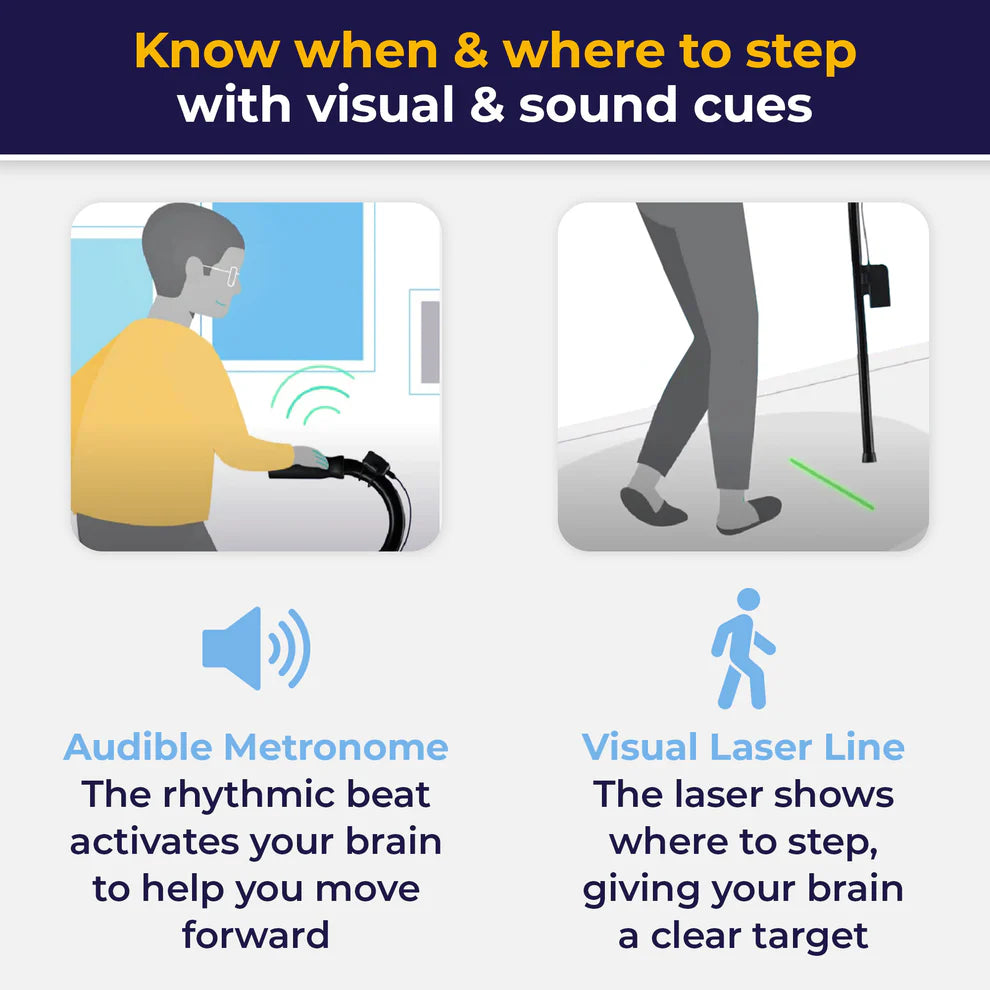 Know when & where to step
with visual & sound cues

Audible Metronome
The rhythmic beat activates your brain to help you move forward

Visual Laser Line
The laser shows where to step, giving your brain a clear target